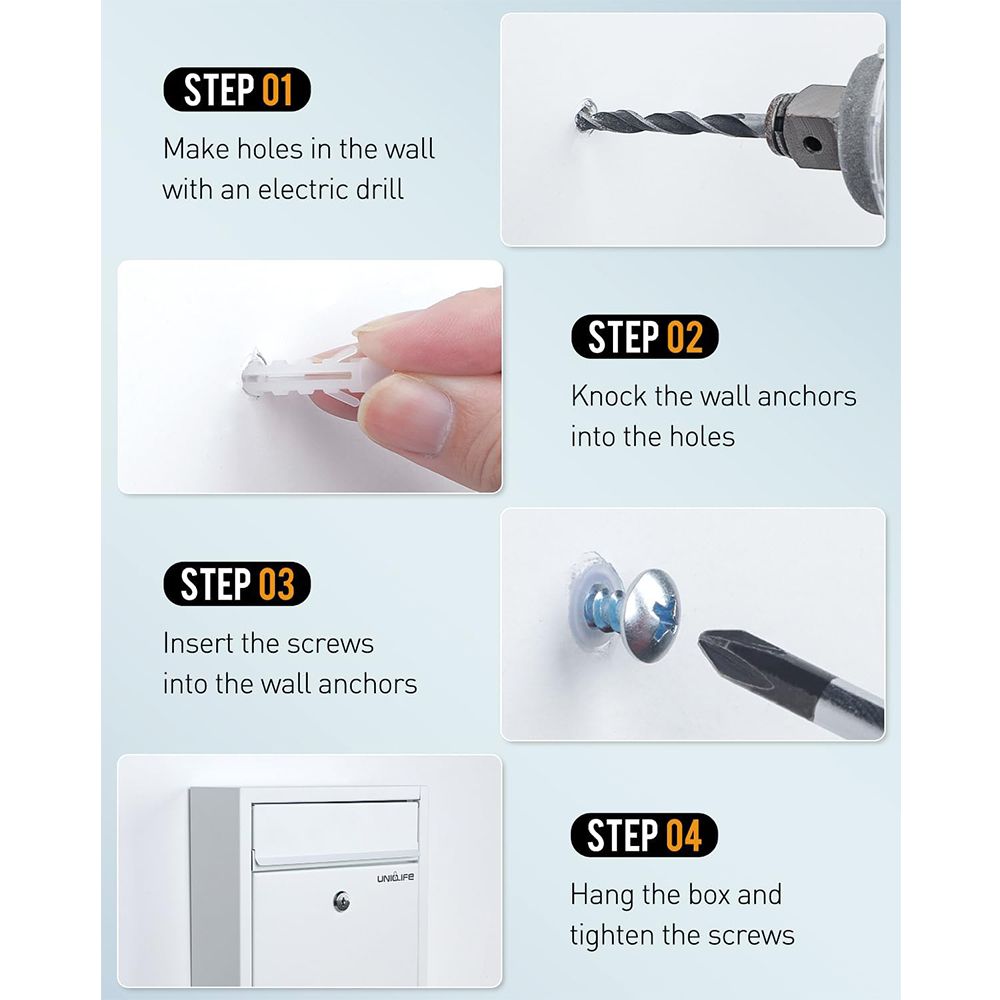 STEP 01

Make holes in the wall with an electric drill

STEP 02

Knock the wall anchors into the holes

STEP 03

Insert the screws into the wall anchors

UNIQLIFE

STEP 04

Hang the box and tighten the screws