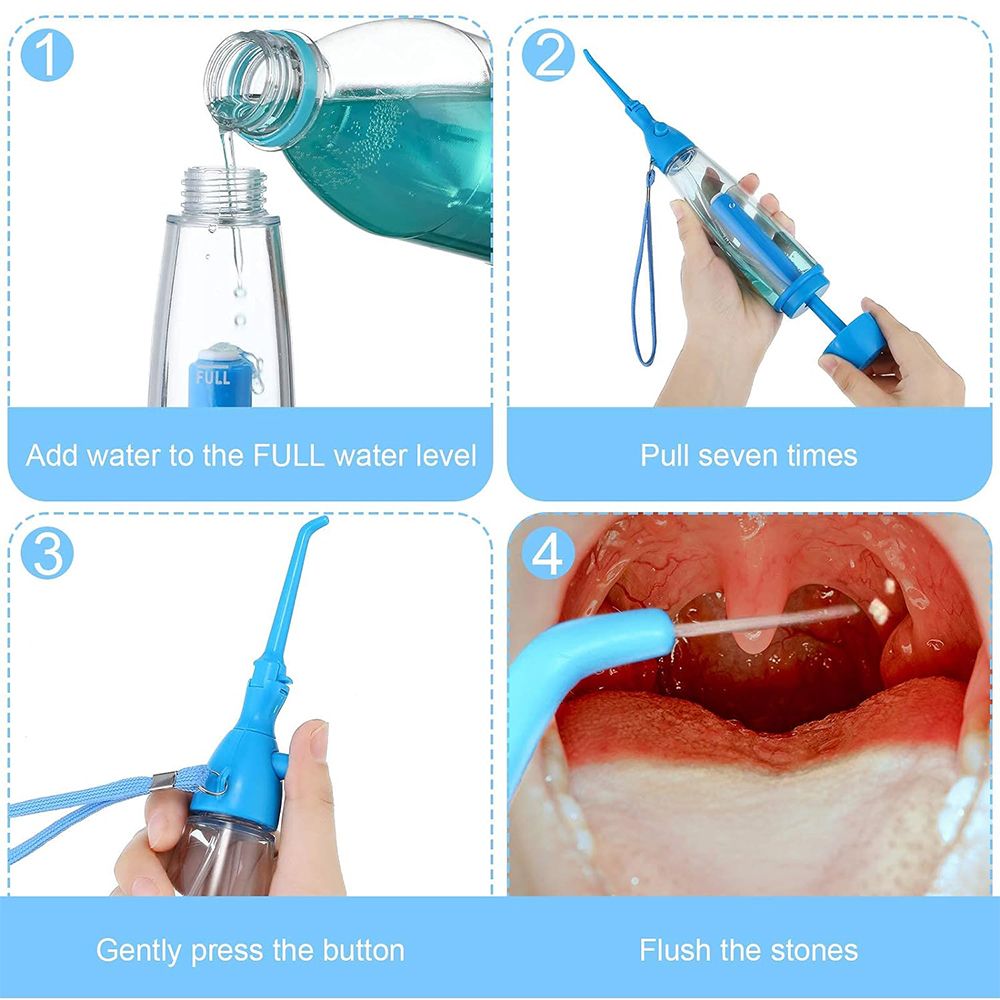 1

FULL

Add water to the FULL water level

2

Pull seven times

3

Gently press the button

4

Flush the stones