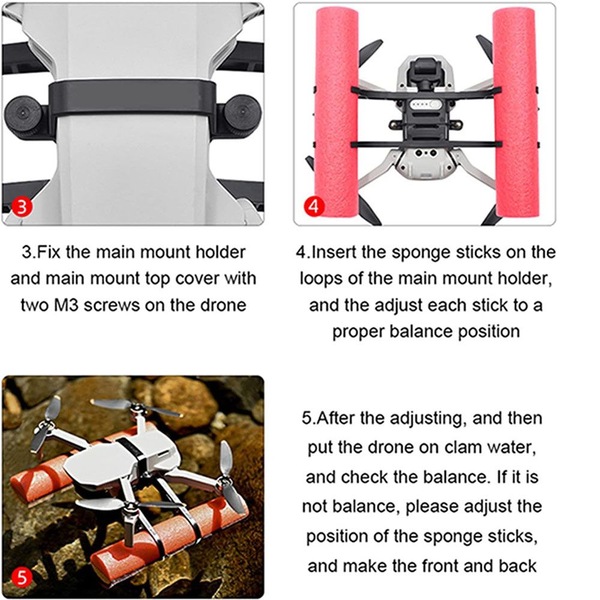 3

4

3.Fix the main mount holder and main mount top cover with two M3 screws on the drone

4.Insert the sponge sticks on the loops of the main mount holder, and the adjust each stick to a proper balance position

5

5.After the adjusting, and then put the drone on clam water, and check the balance. If it is not balance, please adjust the position of the sponge sticks, and make the front and back