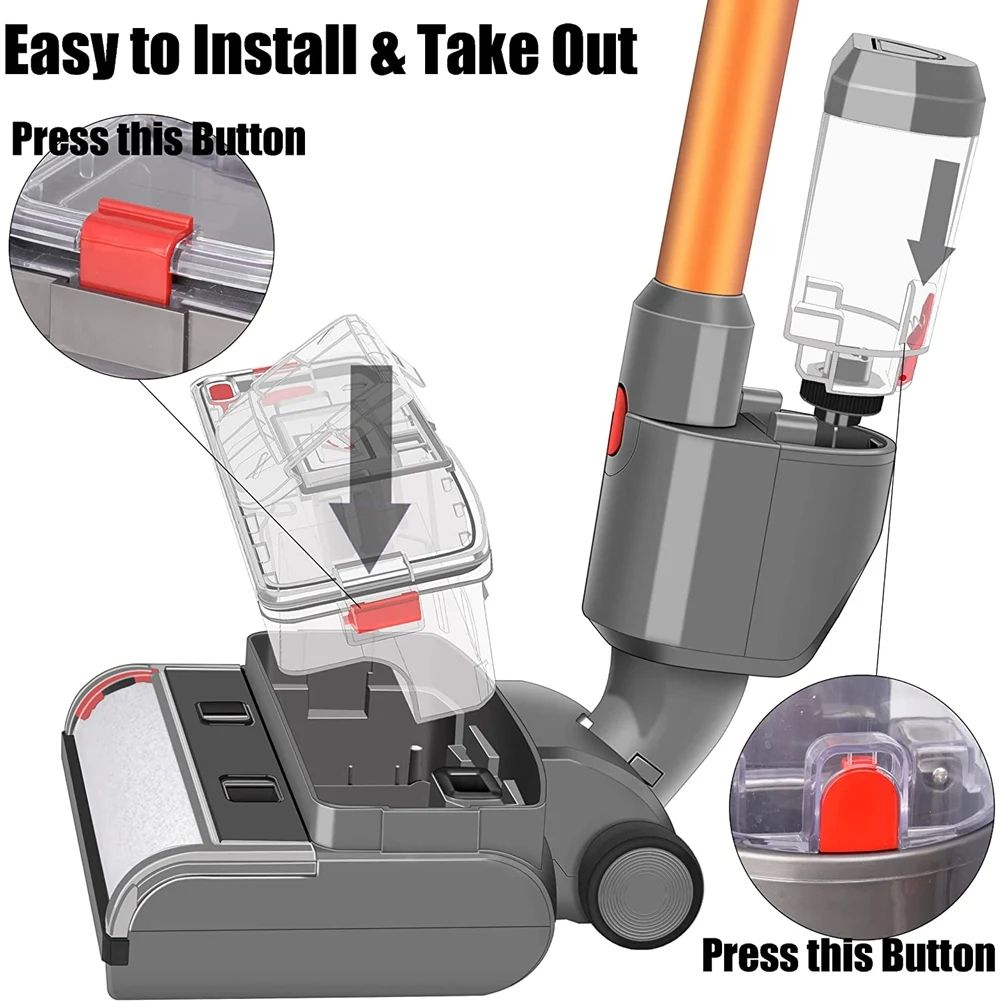 Easy to Install & Take Out

Press this Button

Press this Button