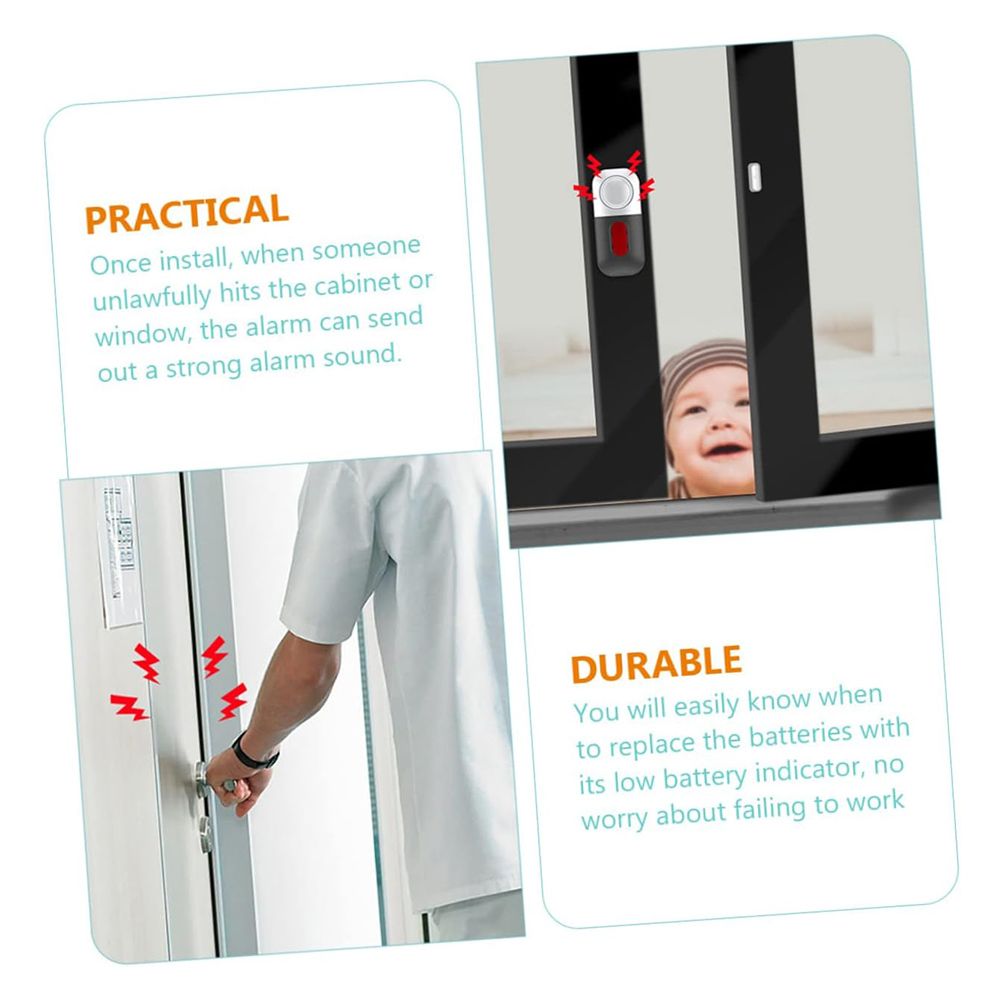 PRACTICAL

Once install, when someone unlawfully hits the cabinet or window, the alarm can send out a strong alarm sound.

DURABLE

You will easily know when to replace the batteries with its low battery indicator, no worry about failing to work