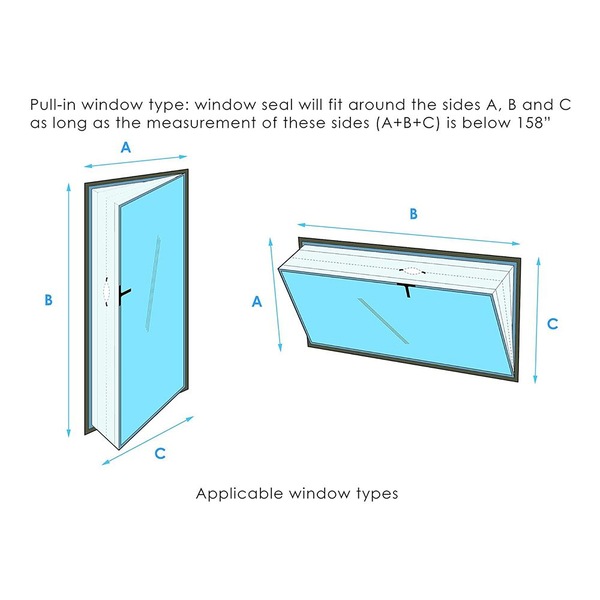 Pull-in window type: window seal will fit around the sides A, B and C as long as the measurement of these sides (A+B+C) is below 158"

A

B

C

B

A

C

Applicable window types