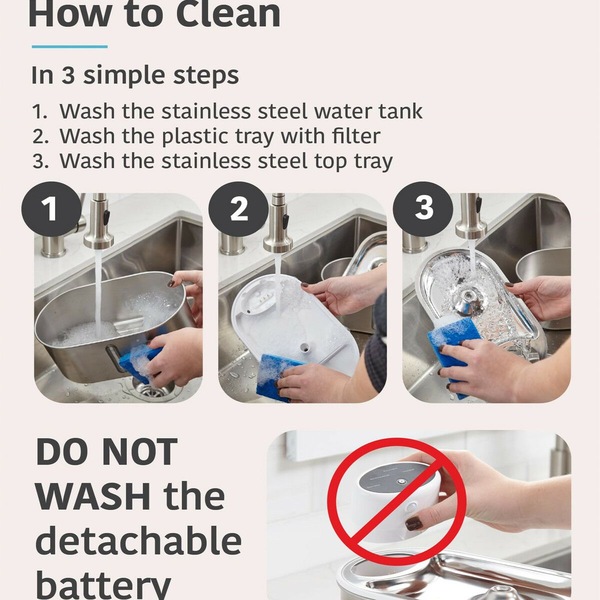 How to Clean

In 3 simple steps

1. Wash the stainless steel water tank
2. Wash the plastic tray with filter
3. Wash the stainless steel top tray

1

2

3

DO NOT WASH the detachable battery