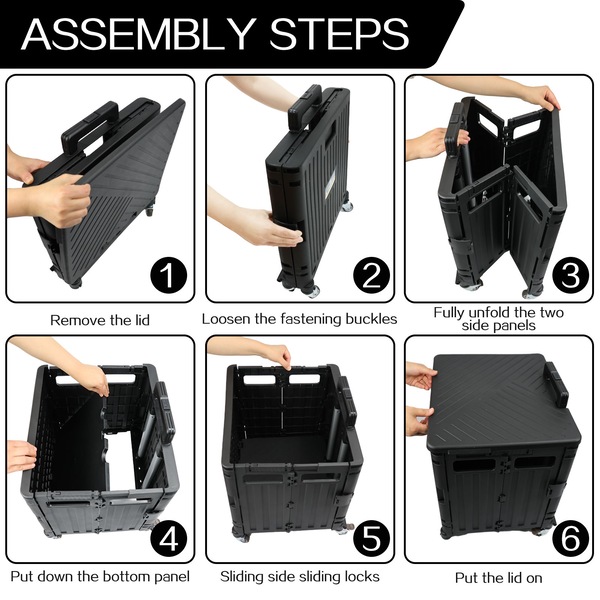 ASSEMBLY STEPS

1
Remove the lid

2
Loosen the fastening buckles

3
Fully unfold the two side panels

4
Put down the bottom panel

5
Sliding side sliding locks

6
Put the lid on