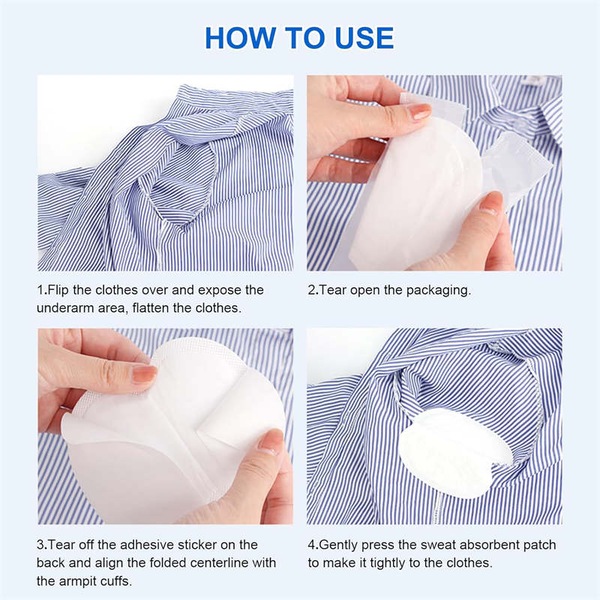 HOW TO USE

1.Flip the clothes over and expose the underarm area, flatten the clothes.

2.Tear open the packaging.

3.Tear off the adhesive sticker on the back and align the folded centerline with the armpit cuffs.

4.Gently press the sweat absorbent patch to make it tightly to the clothes.