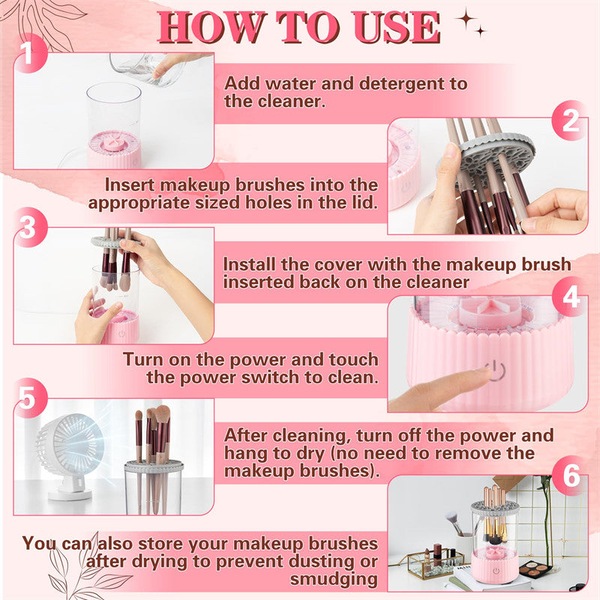 HOW TO USE

1

Add water and detergent to the cleaner.

2

Insert makeup brushes into the appropriate sized holes in the lid.

3

Install the cover with the makeup brush inserted back on the cleaner

4

Turn on the power and touch the power switch to clean.

5

After cleaning, turn off the power and hang to dry (no need to remove the makeup brushes).

6

You can also store your makeup brushes after drying to prevent dusting or smudging