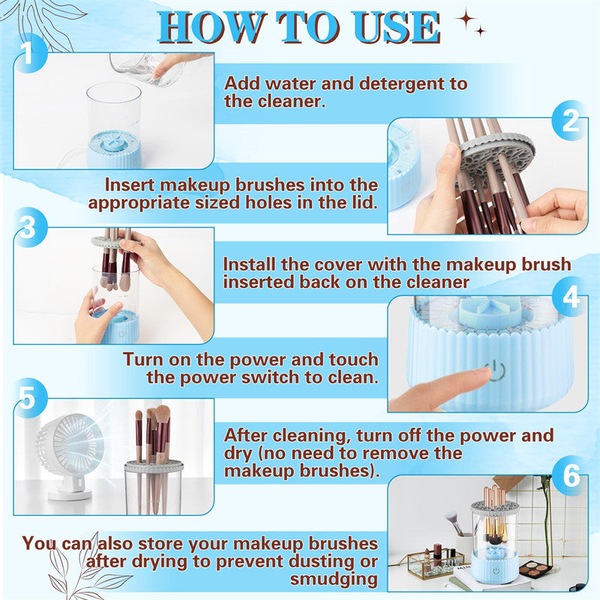 HOW TO USE

1

Add water and detergent to the cleaner.

2

Insert makeup brushes into the appropriate sized holes in the lid.

3

Install the cover with the makeup brush inserted back on the cleaner

4

Turn on the power and touch the power switch to clean.

5

After cleaning, turn off the power and dry (no need to remove the makeup brushes).

6

You can also store your makeup brushes after drying to prevent dusting or smudging