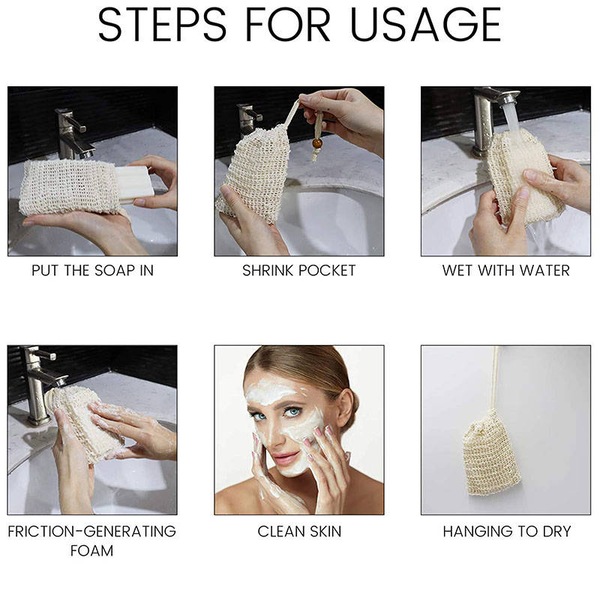 STEPS FOR USAGE

PUT THE SOAP IN

SHRINK POCKET

WET WITH WATER

FRICTION-GENERATING FOAM

CLEAN SKIN

HANGING TO DRY