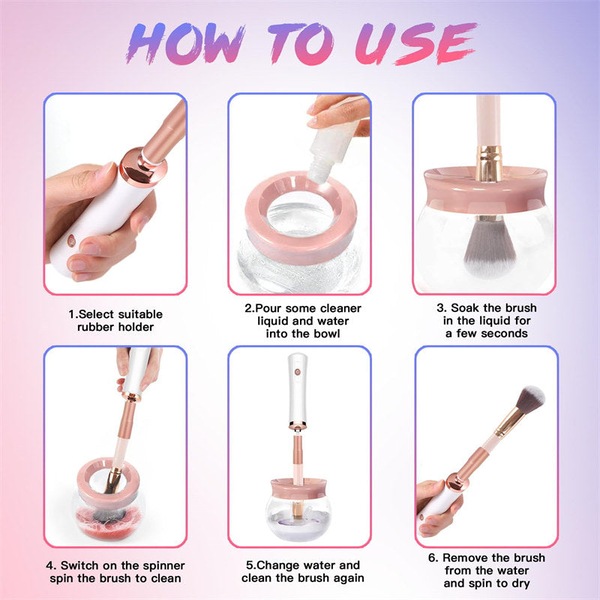 HOW TO USE

1.Select suitable rubber holder

2.Pour some cleaner liquid and water into the bowl

3. Soak the brush in the liquid for a few seconds

4. Switch on the spinner spin the brush to clean

5.Change water and clean the brush again

6. Remove the brush from the water and spin to dry