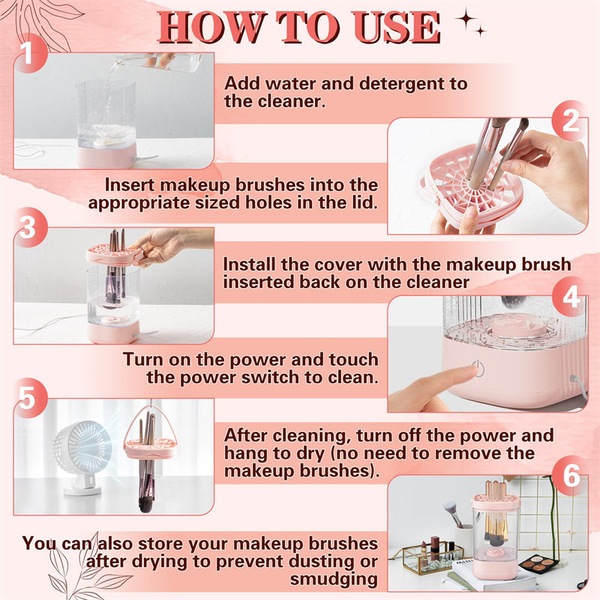 HOW TO USE

1

Add water and detergent to the cleaner.

2

Insert makeup brushes into the appropriate sized holes in the lid.

3

Install the cover with the makeup brush inserted back on the cleaner

4

Turn on the power and touch the power switch to clean.

5

After cleaning, turn off the power and hang to dry (no need to remove the makeup brushes).

6

You can also store your makeup brushes after drying to prevent dusting or smudging