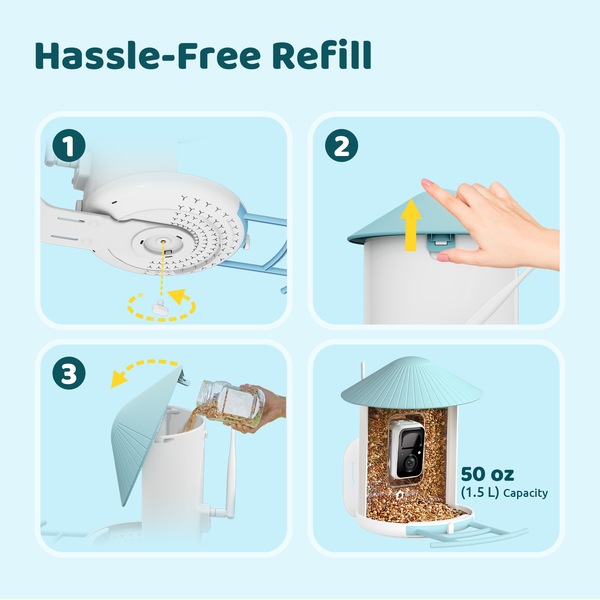 Hassle-Free Refill

1

2

3

50 oz
(1.5 L) Capacity