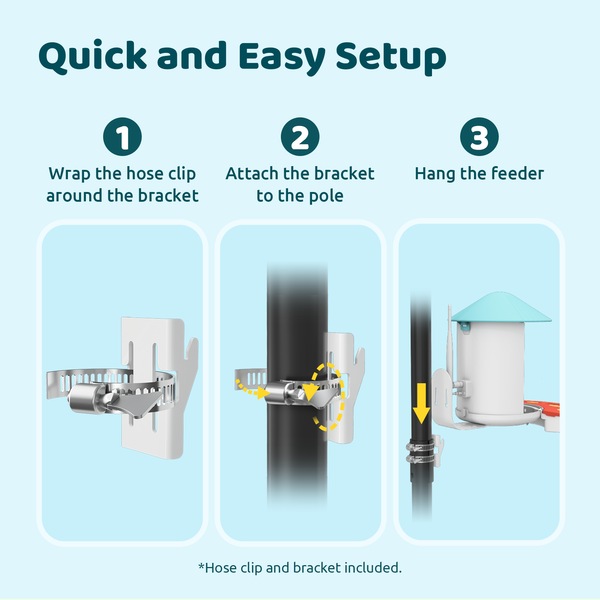 Quick and Easy Setup

1
Wrap the hose clip around the bracket

2
Attach the bracket to the pole

3
Hang the feeder

*Hose clip and bracket included.