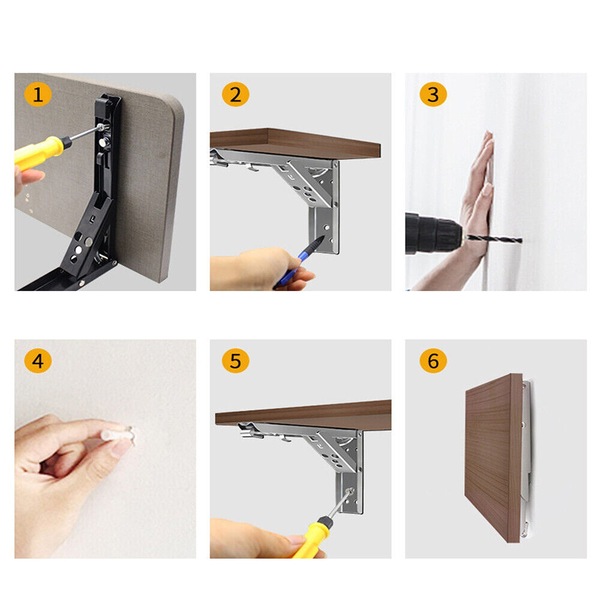 1

2

3

4

5

6