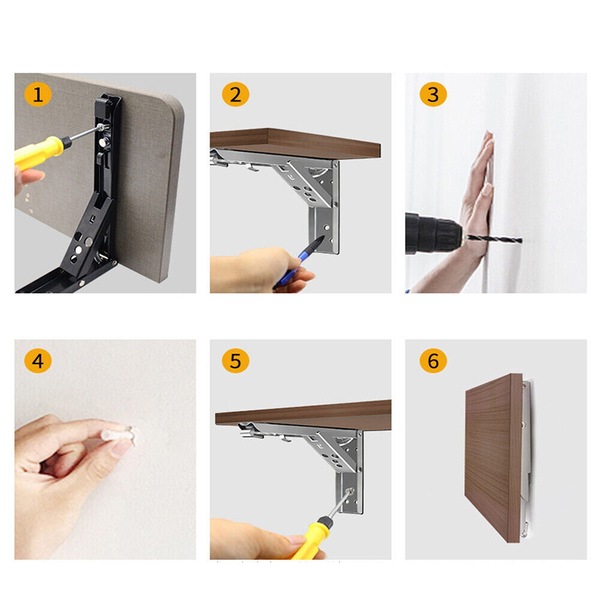 1
2
3
4
5
6