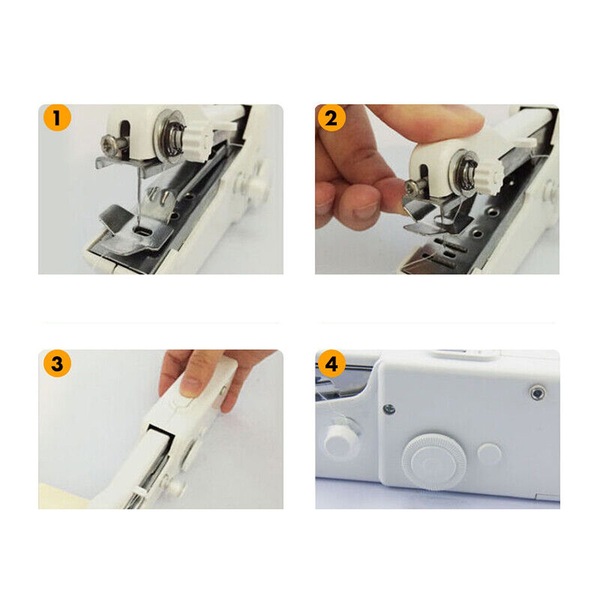 1

2

3

4