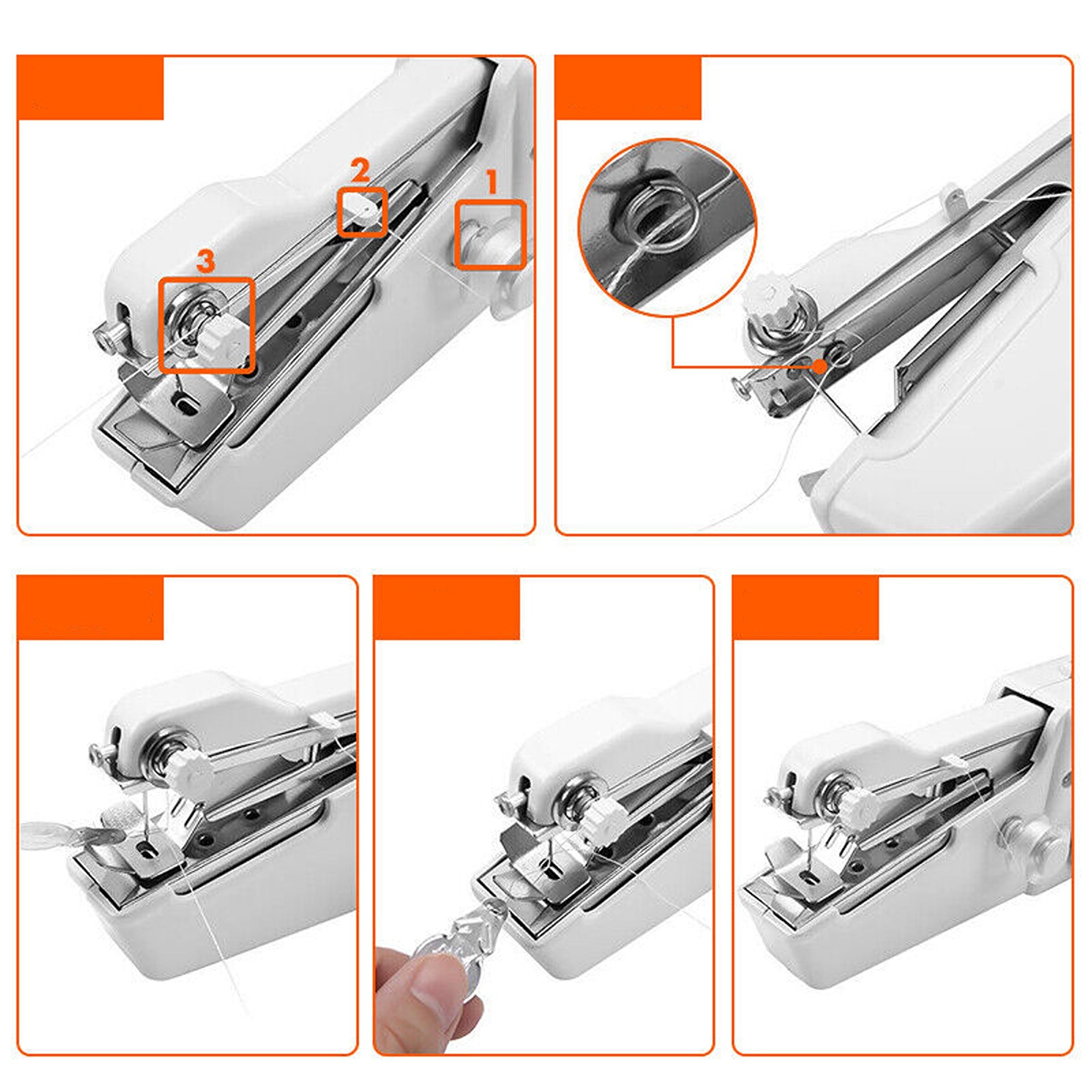 2
1
3