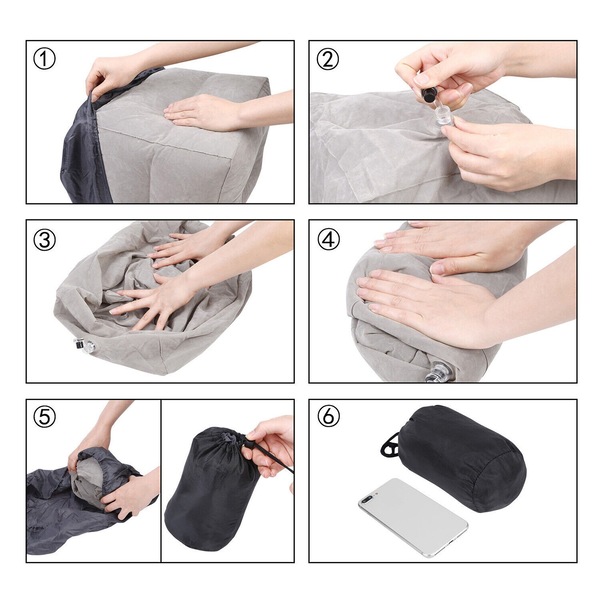 ①
②
③
④
⑤
⑥