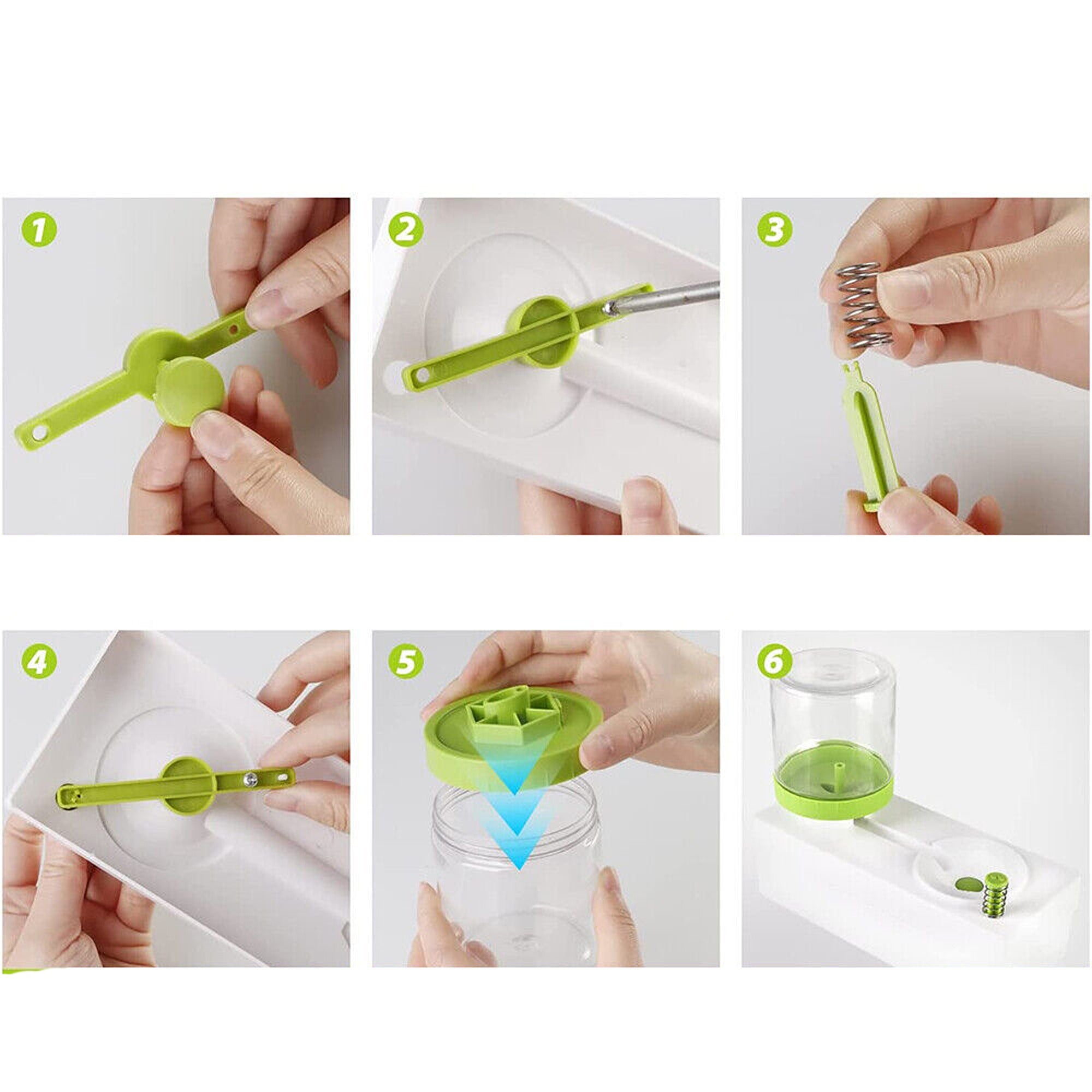 1

2

3

4

5

6