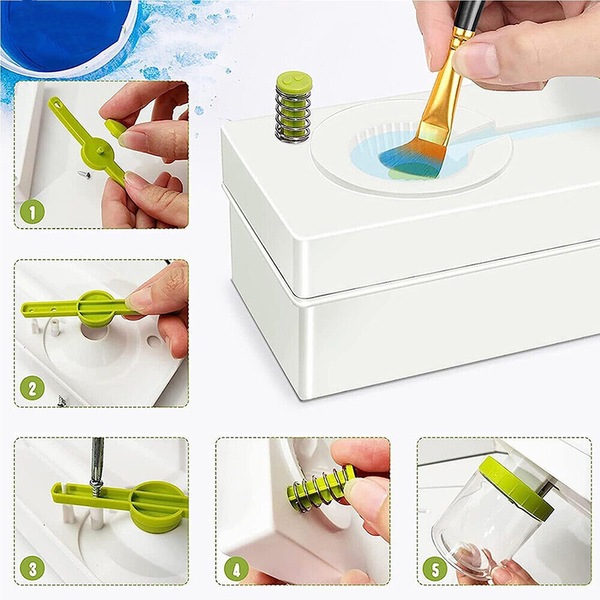 1
2
3
4
5