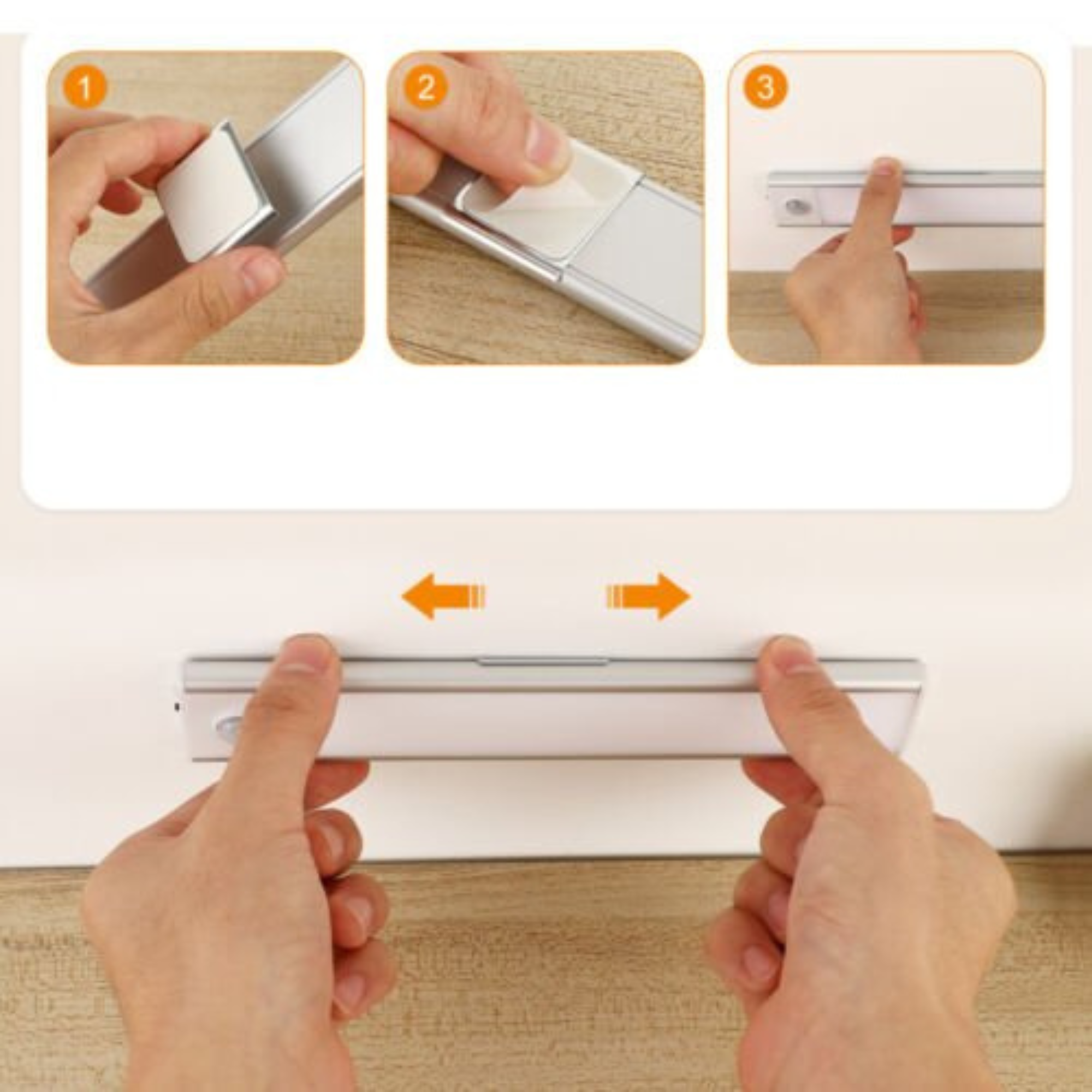 1

2

3