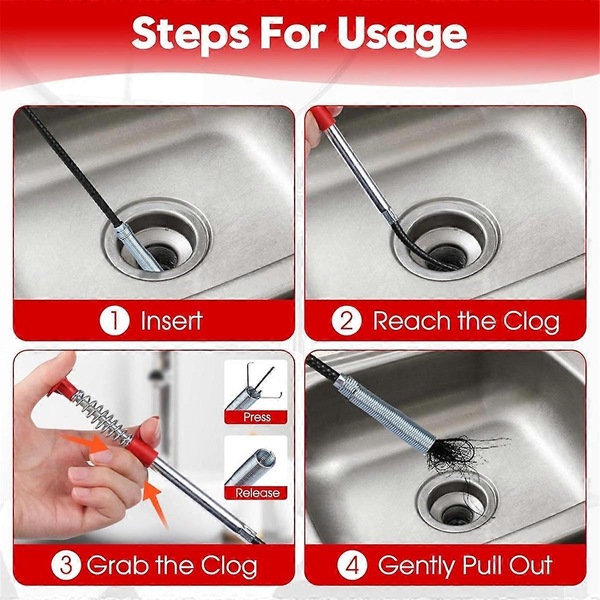 Steps For Usage

1 Insert

2 Reach the Clog

Press

Release

3 Grab the Clog

4 Gently Pull Out