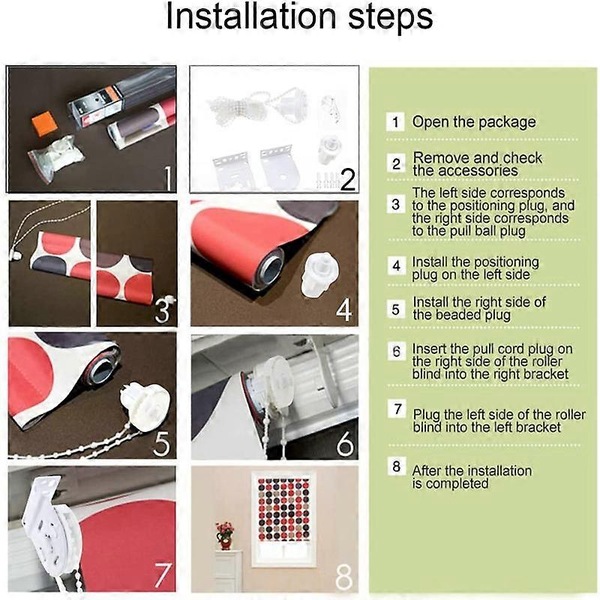 Installation steps

1

2

3

4

5

6

7

8

1 Open the package

2 Remove and check the accessories

3 The left side corresponds to the positioning plug, and the right side corresponds to the pull ball plug

4 Install the positioning plug on the left side

5 Install the right side of the beaded plug

6 Insert the pull cord plug on the right side of the roller blind into the right bracket

7 Plug the left side of the roller blind into the left bracket

8 After the installation is completed