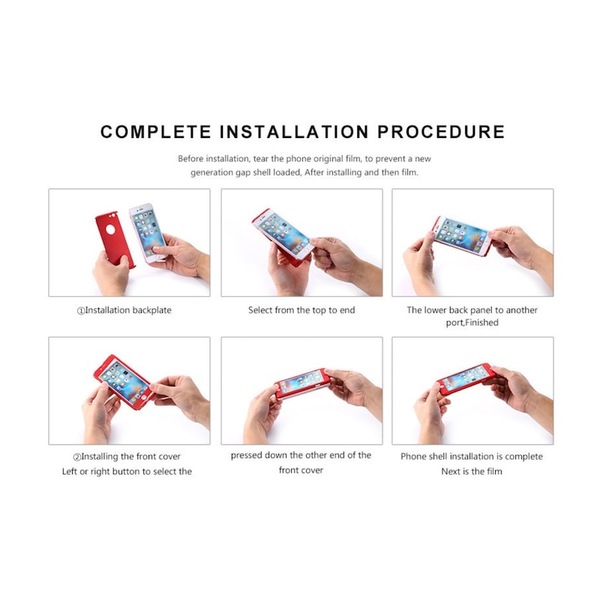 COMPLETE INSTALLATION PROCEDURE

Before installation, tear the phone original film, to prevent a new generation gap shell loaded, After installing and then film.

①Installation backplate

Select from the top to end

The lower back panel to another port,Finished

②Installing the front cover
Left or right button to select the

pressed down the other end of the front cover

Phone shell installation is complete
Next is the film