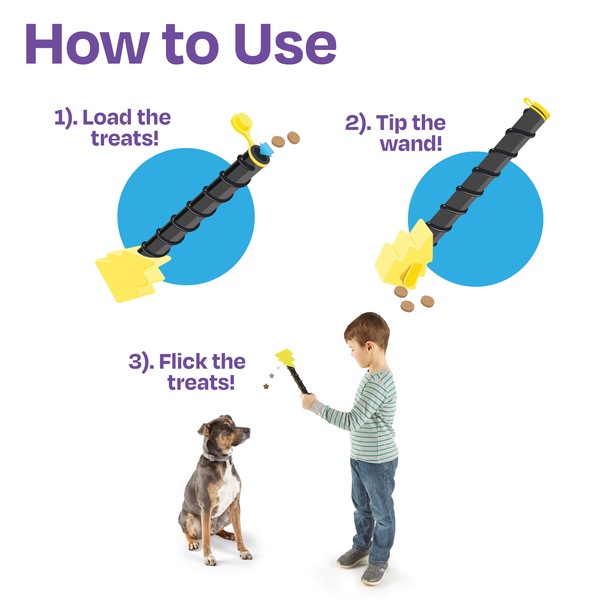 How to Use

1). Load the treats!

2). Tip the wand!

3). Flick the treats!