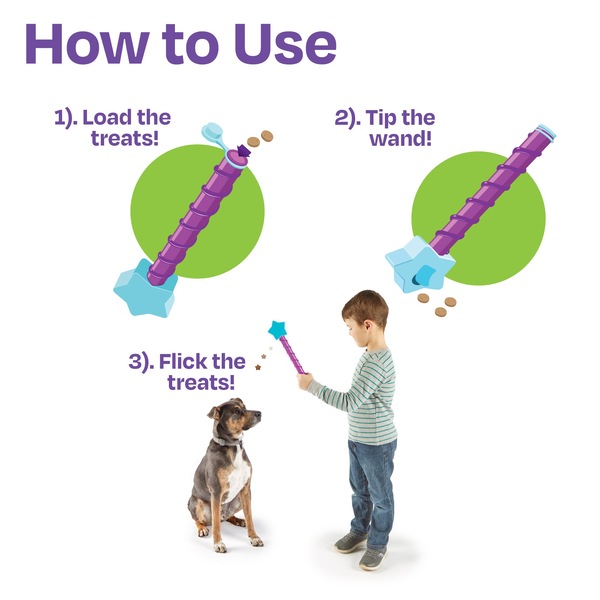 How to Use

1). Load the treats!

2). Tip the wand!

3). Flick the treats!