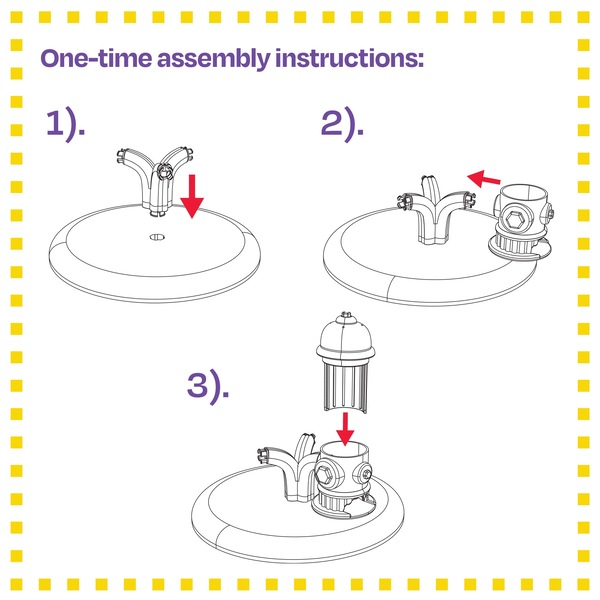 One-time assembly instructions:

1).

2).

3).