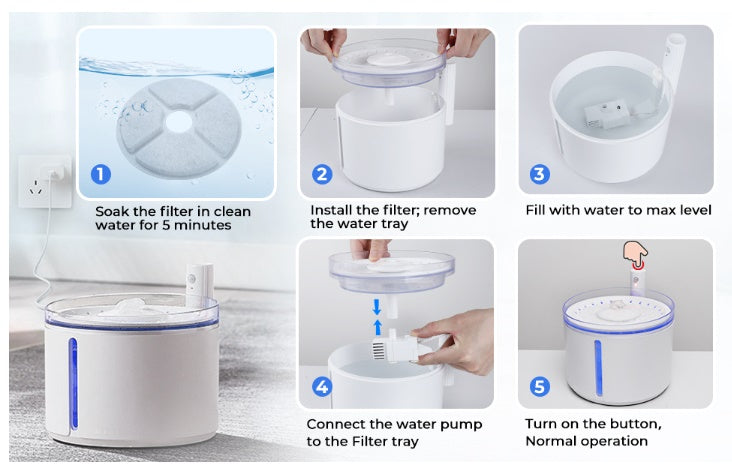 1
Soak the filter in clean water for 5 minutes

2
Install the filter; remove the water tray

3
Fill with water to max level

4
Connect the water pump to the Filter tray

5
Turn on the button, Normal operation