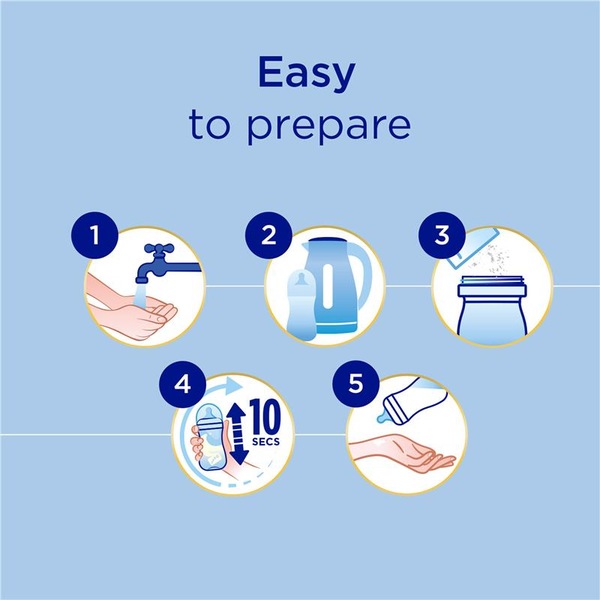 Easy
to prepare

1

2

3

4

10
SECS

5