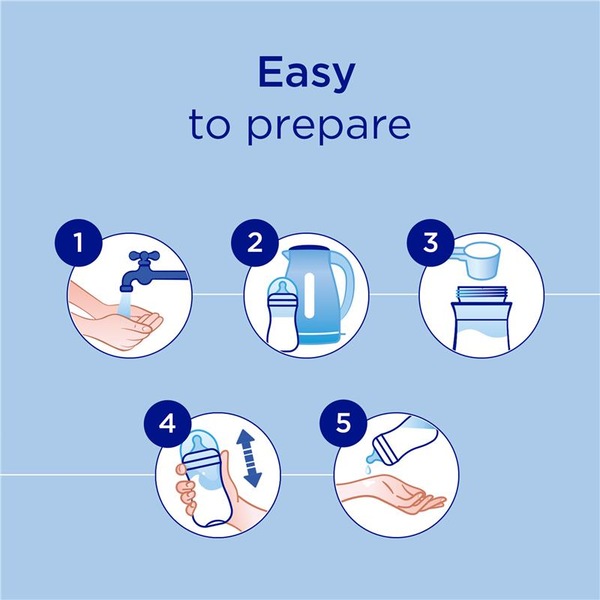 Easy
to prepare

1

2

3

4

5