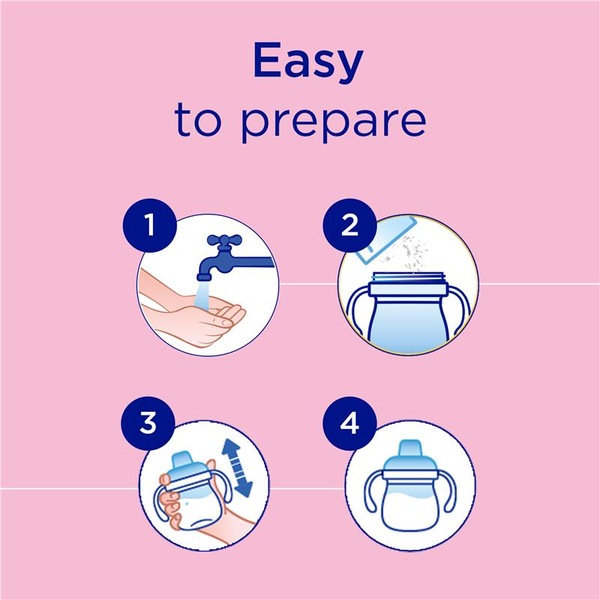 Easy
to prepare

1

2

3

4