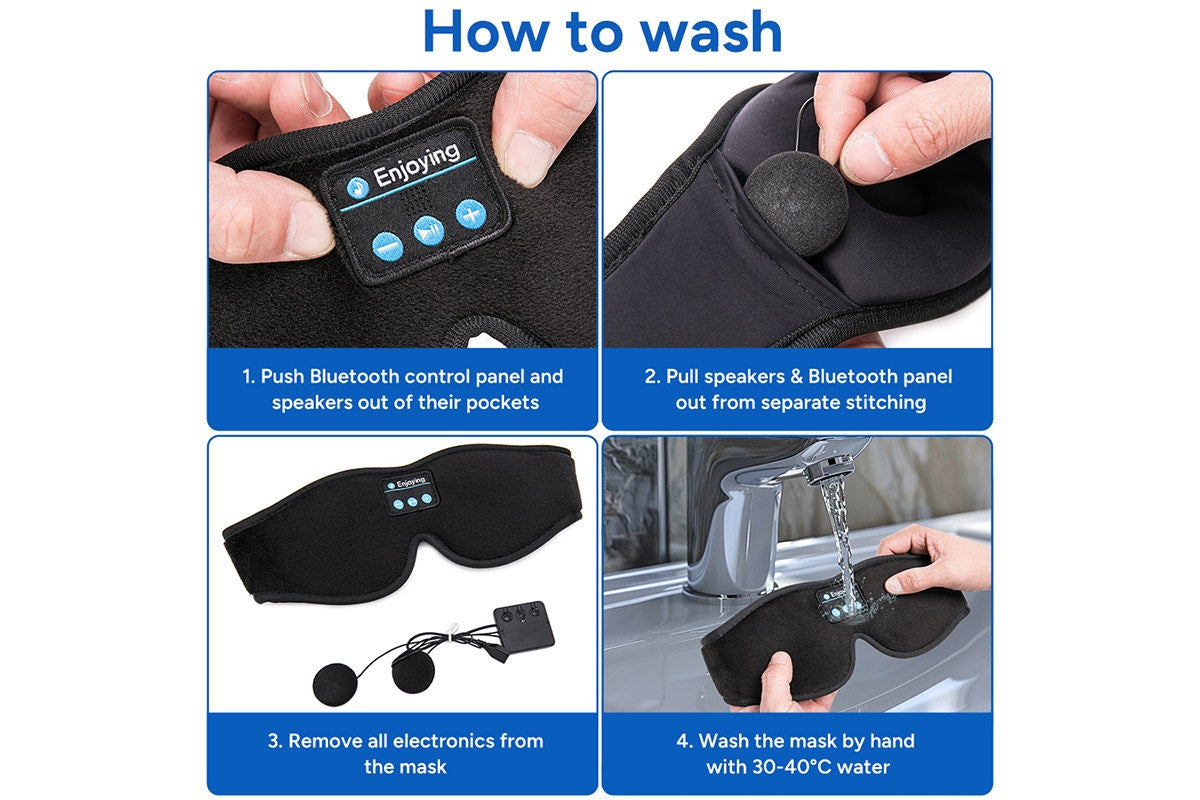 How to wash

Enjoying

1. Push Bluetooth control panel and speakers out of their pockets

2. Pull speakers & Bluetooth panel out from separate stitching

Enjoying

3. Remove all electronics from the mask

Enjoying

4. Wash the mask by hand with 30-40°C water