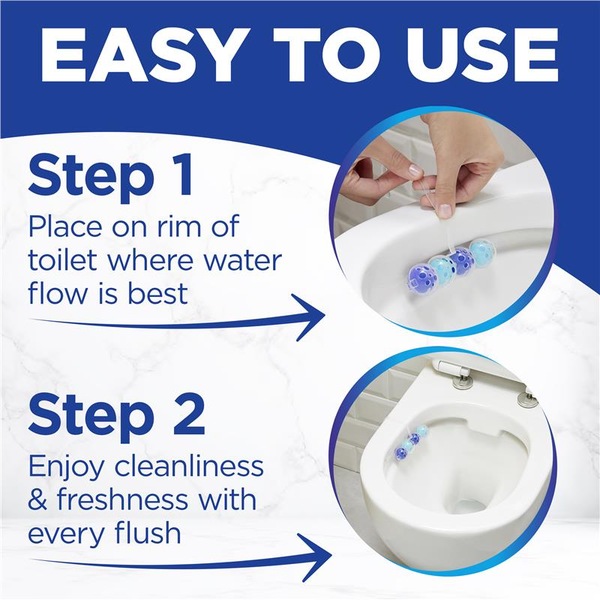 EASY TO USE

Step 1
Place on rim of toilet where water flow is best

Step 2
Enjoy cleanliness & freshness with every flush