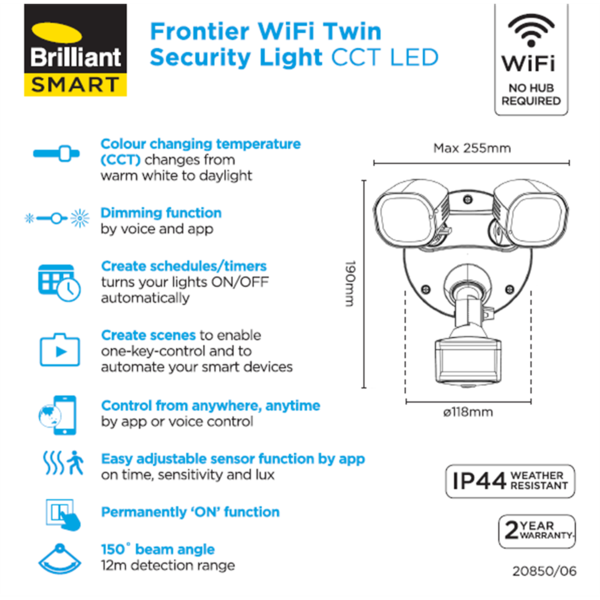 Brilliant SMART

Frontier WiFi Twin Security Light CCT LED

WiFi
NO HUB REQUIRED

Colour changing temperature (CCT) changes from warm white to daylight

Dimming function by voice and app

Create schedules/timers turns your lights ON/OFF automatically

Create scenes to enable one-key-control and to automate your smart devices

Control from anywhere, anytime by app or voice control

Easy adjustable sensor function by app on time, sensitivity and lux

Permanently 'ON' function

150° beam angle
12m detection range

Max 255mm

190mm

ø118mm

IP44 WEATHER RESISTANT

2 YEAR WARRANTY

20850/06