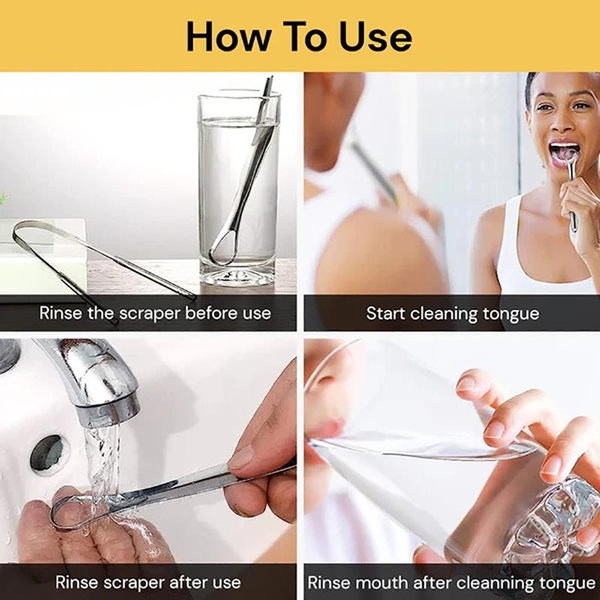 How To Use

Rinse the scraper before use

Start cleaning tongue

Rinse scraper after use

Rinse mouth after cleanning tongue