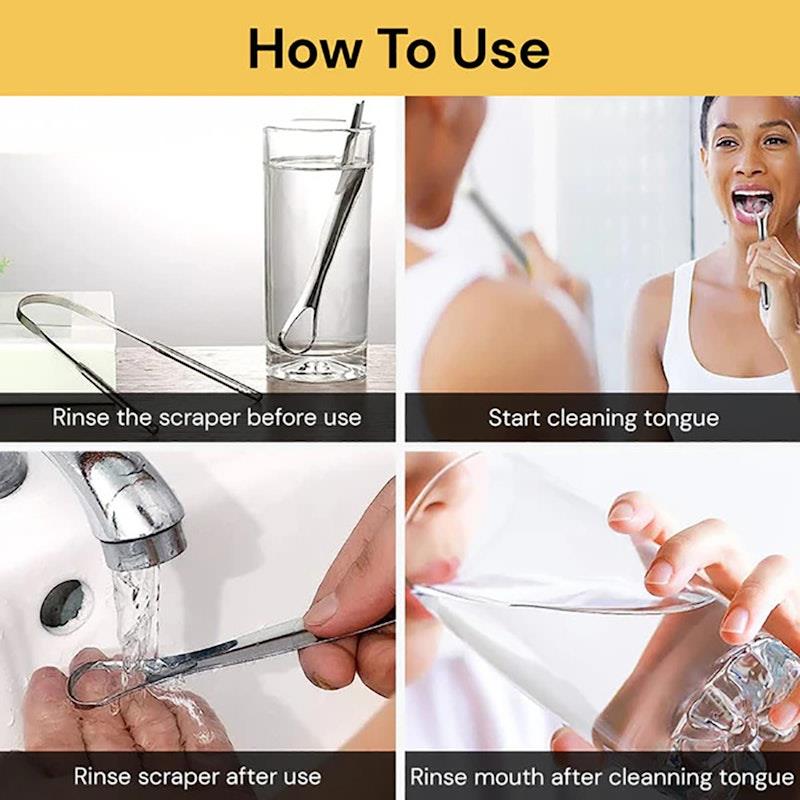 How To Use

Rinse the scraper before use

Start cleaning tongue

Rinse scraper after use

Rinse mouth after cleanning tongue