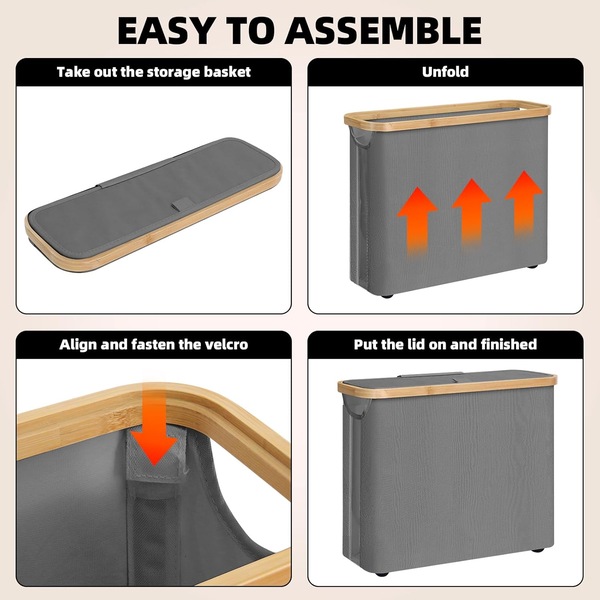 EASY TO ASSEMBLE

Take out the storage basket

Unfold

Align and fasten the velcro

Put the lid on and finished