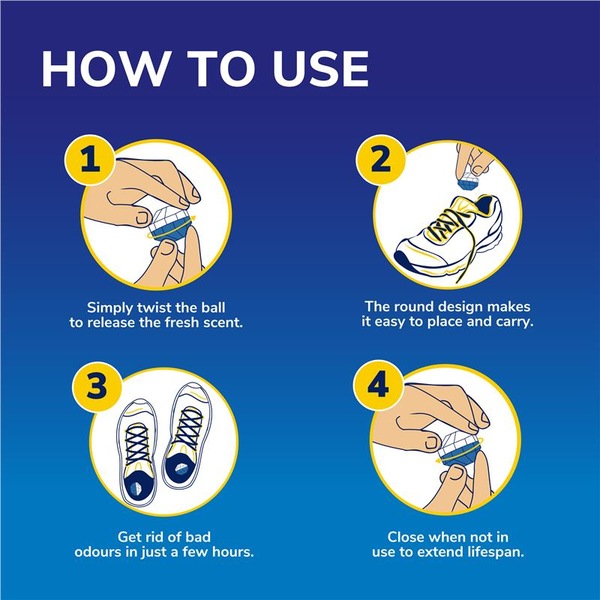 HOW TO USE

1

Simply twist the ball to release the fresh scent.

2

The round design makes it easy to place and carry.

3

Get rid of bad odours in just a few hours.

4

Close when not in use to extend lifespan.