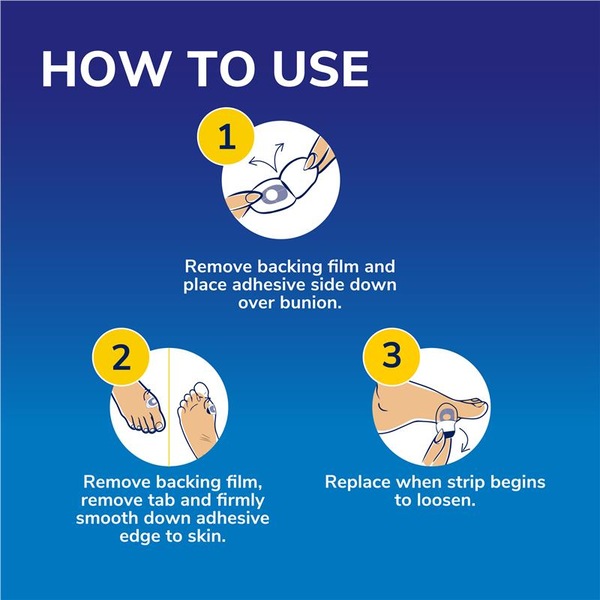 HOW TO USE

1

Remove backing film and place adhesive side down over bunion.

2

Remove backing film, remove tab and firmly smooth down adhesive edge to skin.

3

Replace when strip begins to loosen.