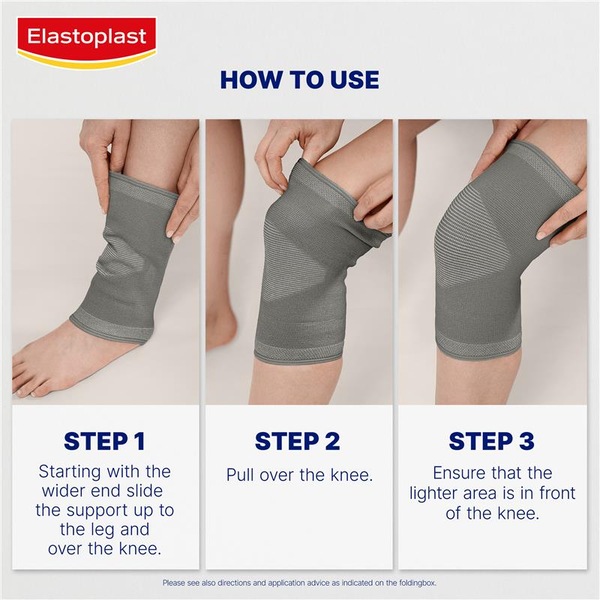 Elastoplast

HOW TO USE

STEP 1

Starting with the wider end slide the support up to the leg and over the knee.

STEP 2

Pull over the knee.

STEP 3

Ensure that the lighter area is in front of the knee.

Please see also directions and application advice as indicated on the foldingbox.