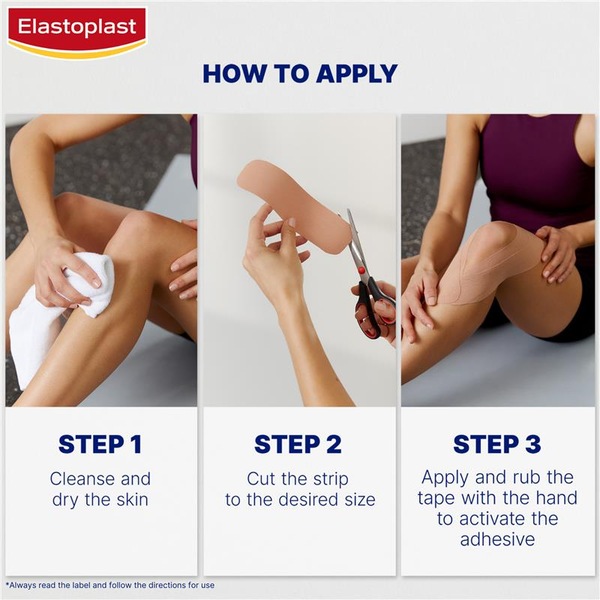 Elastoplast

HOW TO APPLY

STEP 1

Cleanse and dry the skin

STEP 2

Cut the strip to the desired size

STEP 3

Apply and rub the tape with the hand to activate the adhesive

*Always read the label and follow the directions for use