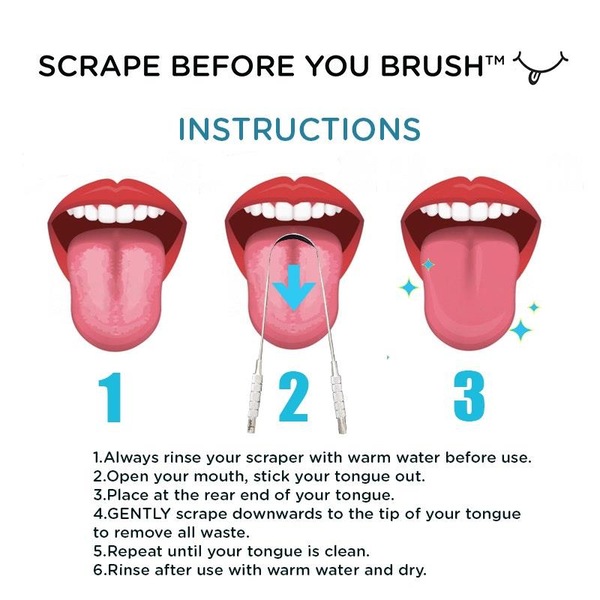 SCRAPE BEFORE YOU BRUSH™

INSTRUCTIONS

1

2

3

1.Always rinse your scraper with warm water before use.
2.Open your mouth, stick your tongue out.
3.Place at the rear end of your tongue.
4.GENTLY scrape downwards to the tip of your tongue to remove all waste.
5.Repeat until your tongue is clean.
6.Rinse after use with warm water and dry.