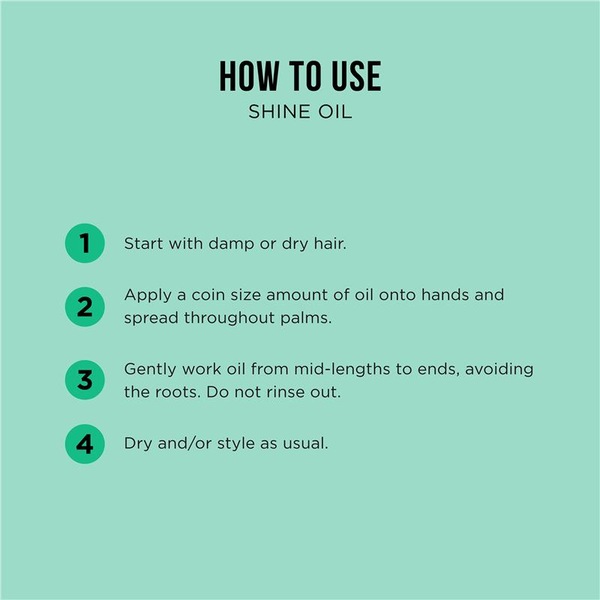 HOW TO USE
SHINE OIL

1 Start with damp or dry hair.

2 Apply a coin size amount of oil onto hands and spread throughout palms.

3 Gently work oil from mid-lengths to ends, avoiding the roots. Do not rinse out.

4 Dry and/or style as usual.