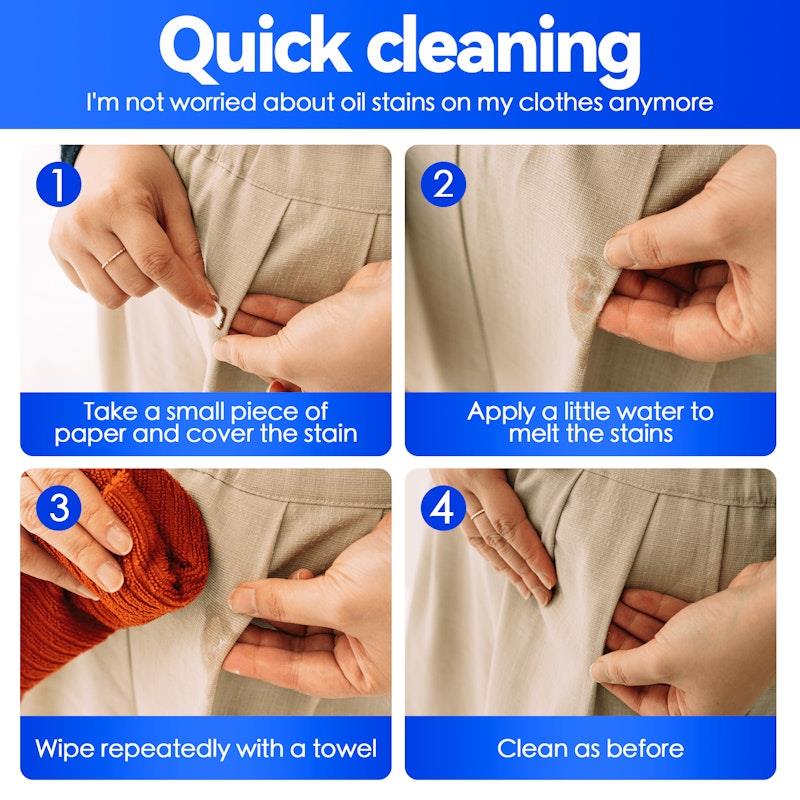 Quick cleaning
I'm not worried about oil stains on my clothes anymore

1
Take a small piece of paper and cover the stain

2
Apply a little water to melt the stains

3
Wipe repeatedly with a towel

4
Clean as before