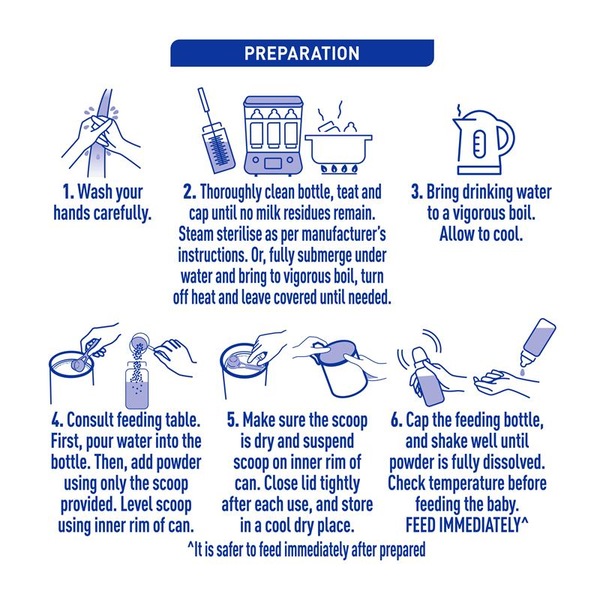 PREPARATION

1. Wash your hands carefully.

2. Thoroughly clean bottle, teat and cap until no milk residues remain. Steam sterilise as per manufacturer's instructions. Or, fully submerge under water and bring to vigorous boil, turn off heat and leave covered until needed.

3. Bring drinking water to a vigorous boil. Allow to cool.

4. Consult feeding table. First, pour water into the bottle. Then, add powder using only the scoop provided. Level scoop using inner rim of can.

5. Make sure the scoop is dry and suspend scoop on inner rim of can. Close lid tightly after each use, and store in a cool dry place.

6. Cap the feeding bottle, and shake well until powder is fully dissolved. Check temperature before feeding the baby. FEED IMMEDIATELY^

^It is safer to feed immediately after prepared