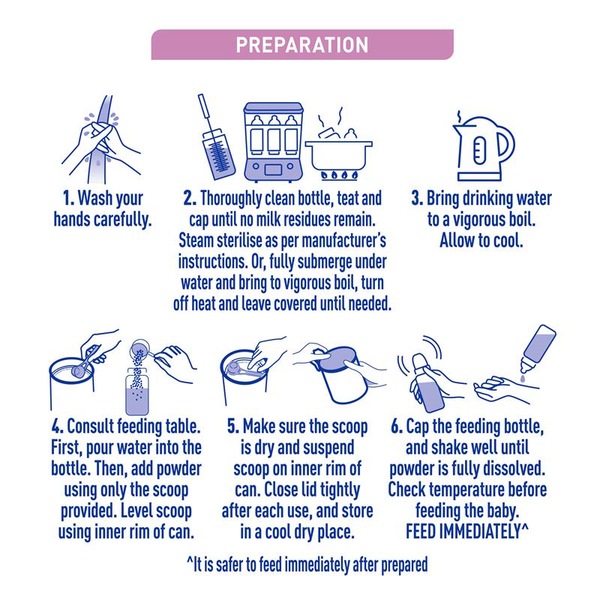 PREPARATION

1. Wash your hands carefully.

2. Thoroughly clean bottle, teat and cap until no milk residues remain. Steam sterilise as per manufacturer's instructions. Or, fully submerge under water and bring to vigorous boil, turn off heat and leave covered until needed.

3. Bring drinking water to a vigorous boil. Allow to cool.

4. Consult feeding table. First, pour water into the bottle. Then, add powder using only the scoop provided. Level scoop using inner rim of can.

5. Make sure the scoop is dry and suspend scoop on inner rim of can. Close lid tightly after each use, and store in a cool dry place.

6. Cap the feeding bottle, and shake well until powder is fully dissolved. Check temperature before feeding the baby. FEED IMMEDIATELY^

^It is safer to feed immediately after prepared