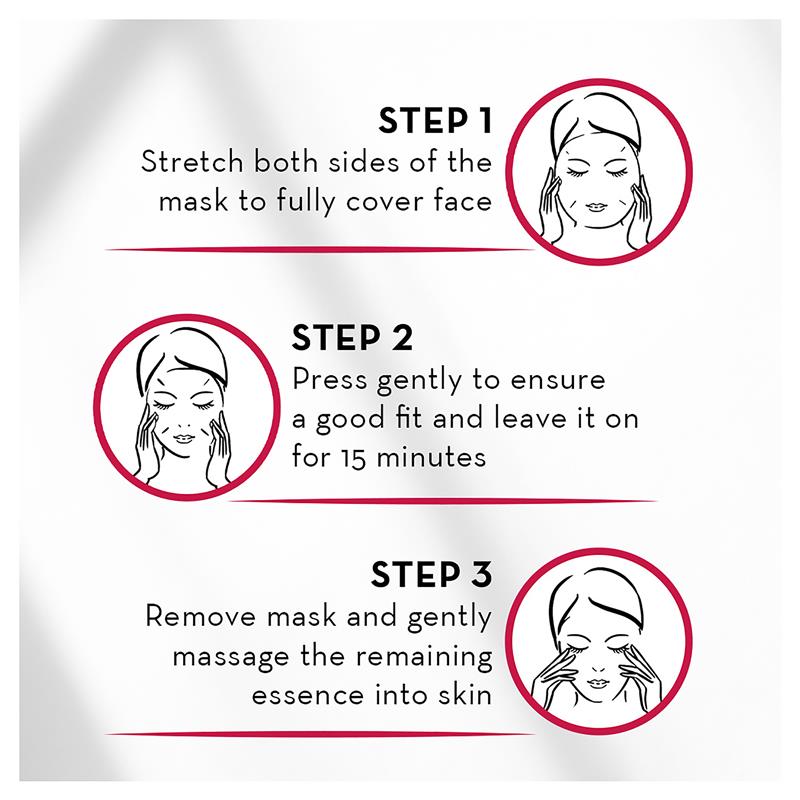 STEP 1
Stretch both sides of the mask to fully cover face

STEP 2
Press gently to ensure a good fit and leave it on for 15 minutes

STEP 3
Remove mask and gently massage the remaining essence into skin